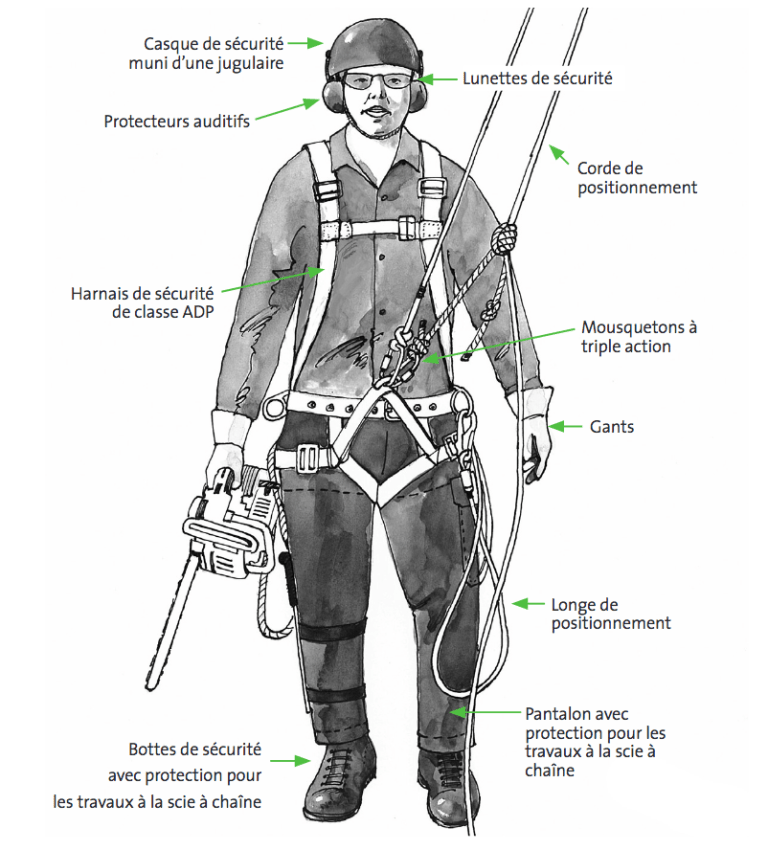 Casque de sécurité
muni d'une jugulaire

Lunettes de sécurité

Protecteurs auditifs

Corde de
positionnement

Harnais de sécurité
de classe ADP

Mousquetons à
triple action

Gants

Longe de
positionnement

Pantalon avec
protection pour les
travaux à la scie à
chaîne

Bottes de sécurité
avec protection pour
les travaux à la scie à chaîne