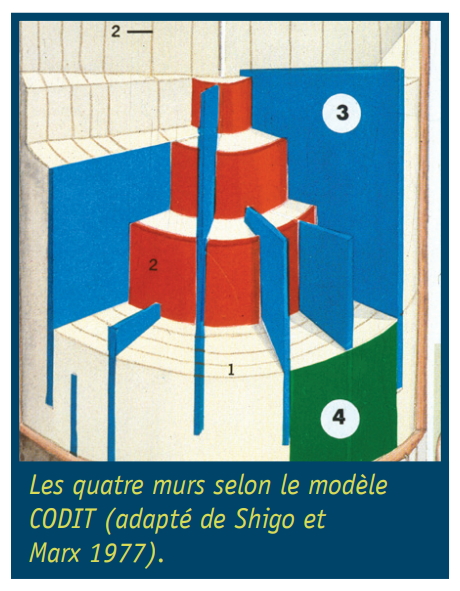 2

3

2

1

4

Les quatre murs selon le modèle CODIT (adapté de Shigo et Marx 1977).